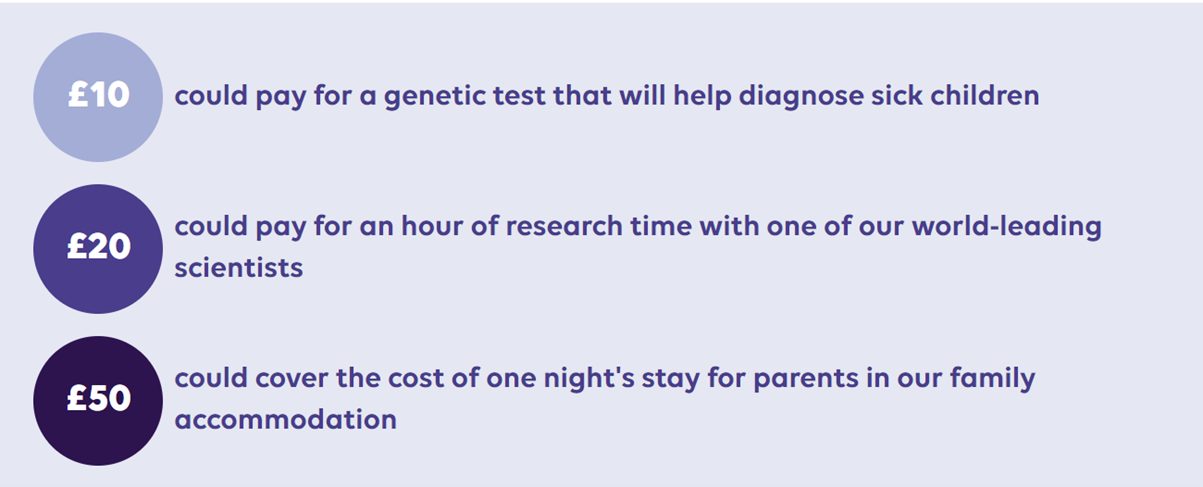 £10 could pay for a genetic test that will help diagnose sick children

£20 could pay for an hour of research time with one of our world-leading scientists

£50 could cover the cost of one night's stay for parents in our family accommodation