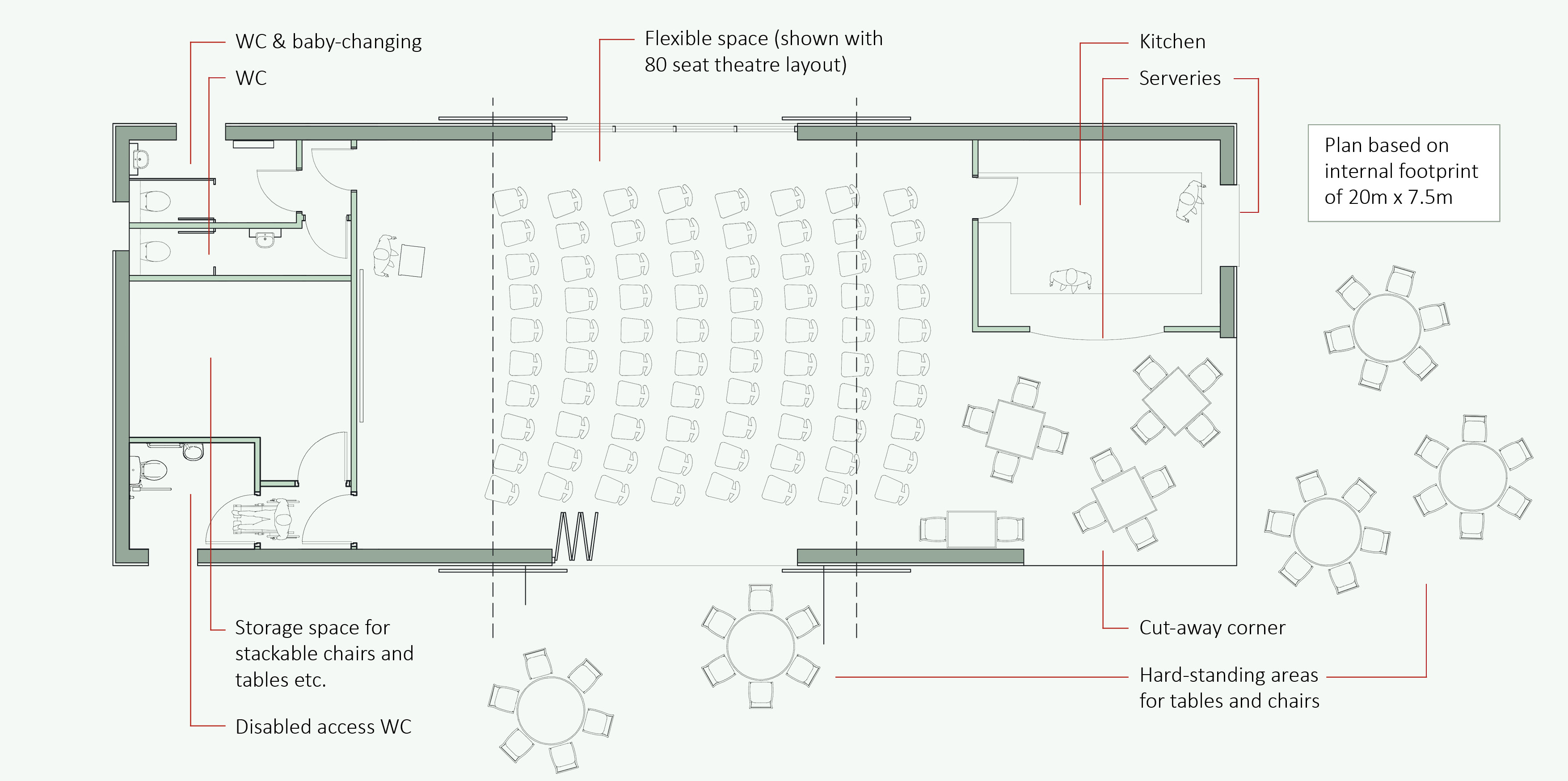 WC & baby-changing

WC

Flexible space (shown with 80 seat theatre layout)

Kitchen

Serveries

Plan based on internal footprint of 20m x 7.5m

Storage space for stackable chairs and tables etc.

Disabled access WC

Cut-away corner

Hard-standing areas for tables and chairs