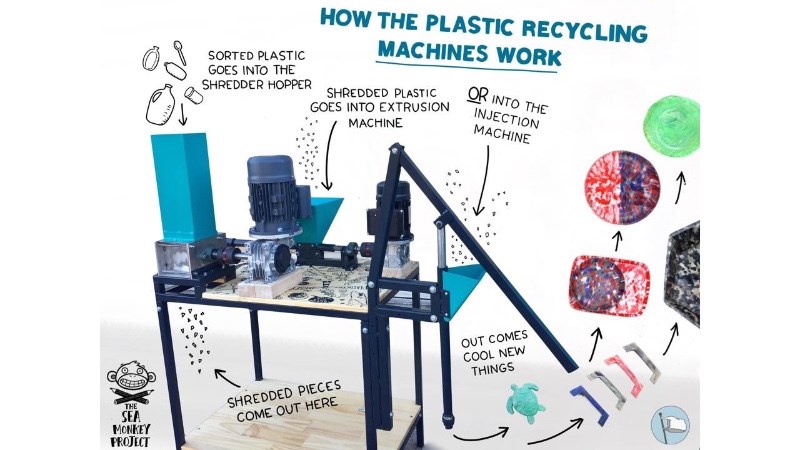 HOW THE PLASTIC RECYCLING MACHINES WORK

SORTED PLASTIC GOES INTO THE SHREDDER HOPPER

SHREDDED PLASTIC GOES INTO EXTRUSION MACHINE

OR INTO THE INJECTION MACHINE

OUT COMES COOL NEW THINGS

SHREDDED PIECES COME OUT HERE

THE SEA MONKEY PROJECT